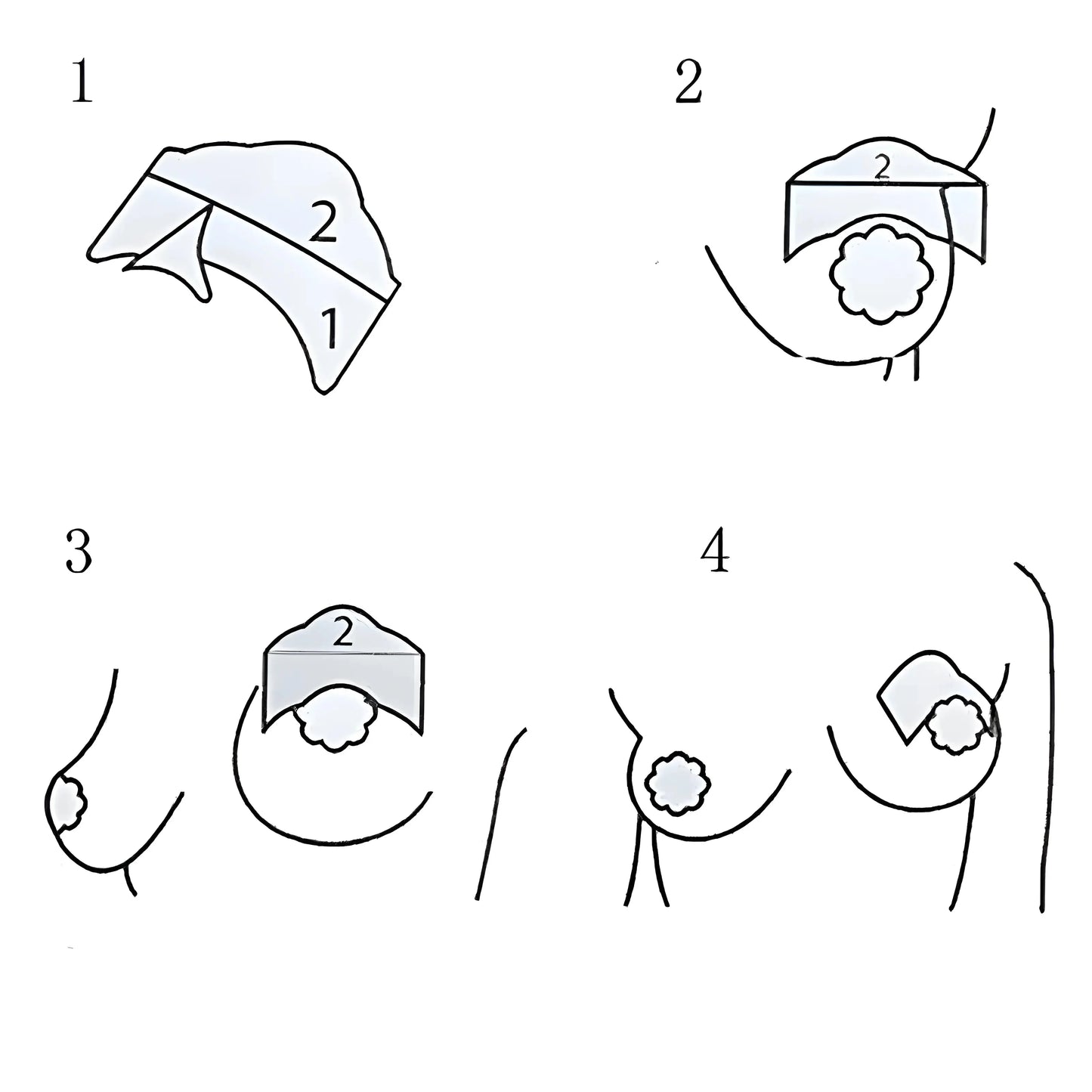 1

2

1

2

2

3

2

4